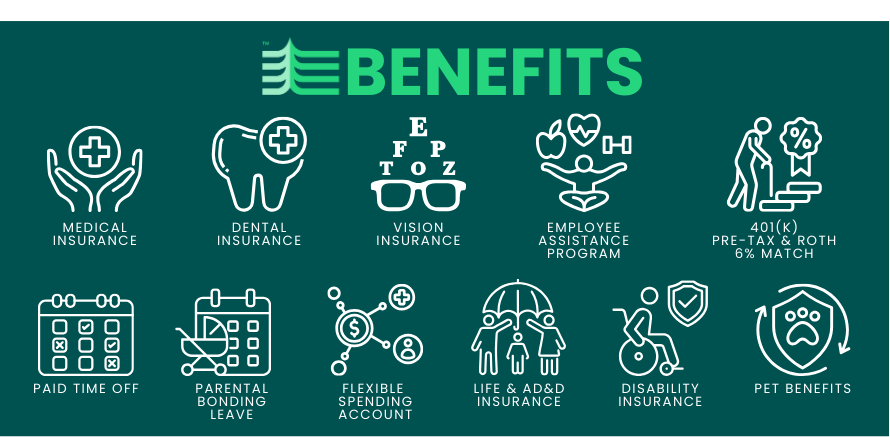 ™
BENEFITS

MEDICAL INSURANCE

DENTAL INSURANCE

E
F P
T O Z

VISION INSURANCE

EMPLOYEE ASSISTANCE PROGRAM

%

401(K) PRE-TAX & ROTH 6% MATCH

PAID TIME OFF

PARENTAL BONDING LEAVE

$

FLEXIBLE SPENDING ACCOUNT

LIFE & AD&D INSURANCE

DISABILITY INSURANCE

PET BENEFITS